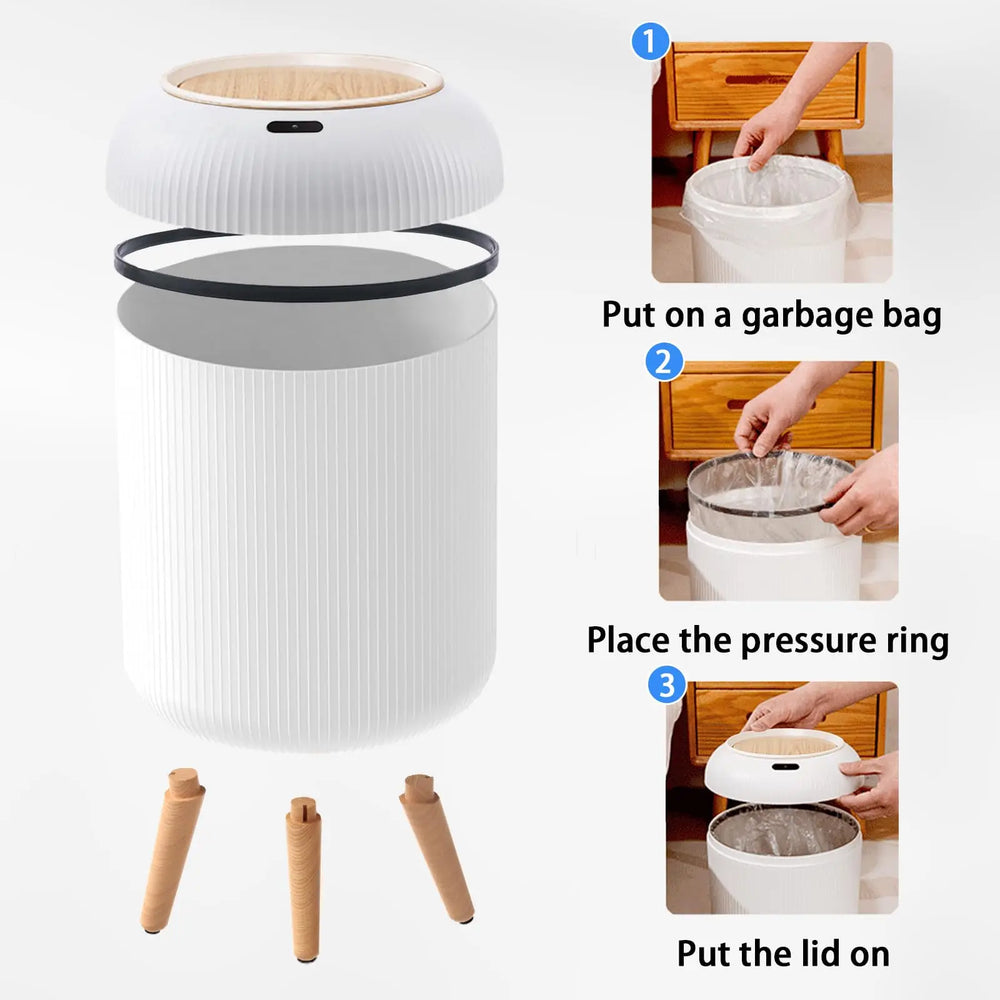 1
Put on a garbage bag
2
Place the pressure ring
3
Put the lid on